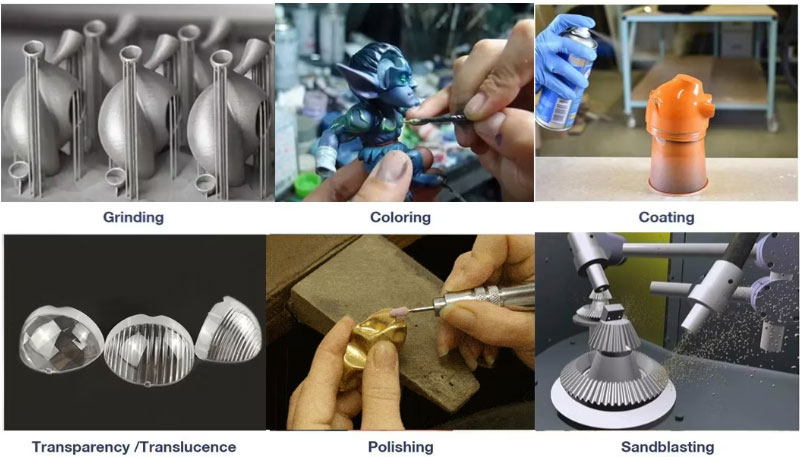 Grinding

Coloring

Coating

Transparency /Translucence

Polishing

Sandblasting